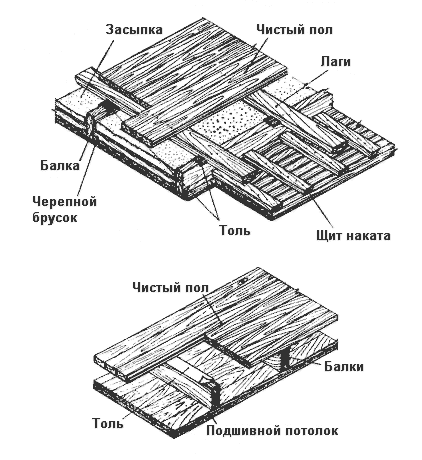 Засыпка
Чистый пол
Лаги
Балка
Черепной брусок
Толь
Щит наката

Чистый пол
Балки
Толь
Подшивной потолок